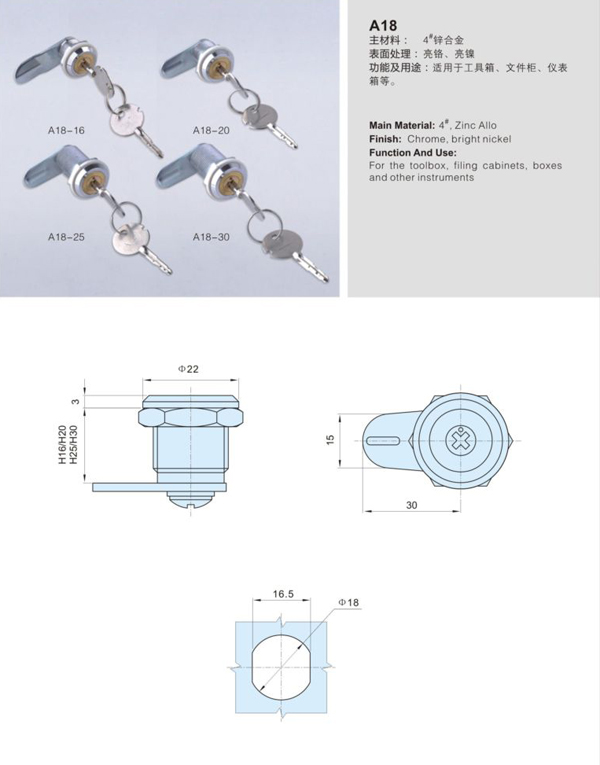 A18-16

A18-20

A18-25

A18-30

A18

主材料： $4^{\#}$锌合金
表面处理：亮铬、亮镍
功能及用途：适用于工具箱、文件柜、仪表箱等。

Main Material: $4^{\#}$, Zinc Allo
Finish: Chrome, bright nickel
Function And Use:
For the toolbox, filing cabinets, boxes and other instruments

Φ22

3

H16/H20
H25/H30

15

30

16.5

Φ18