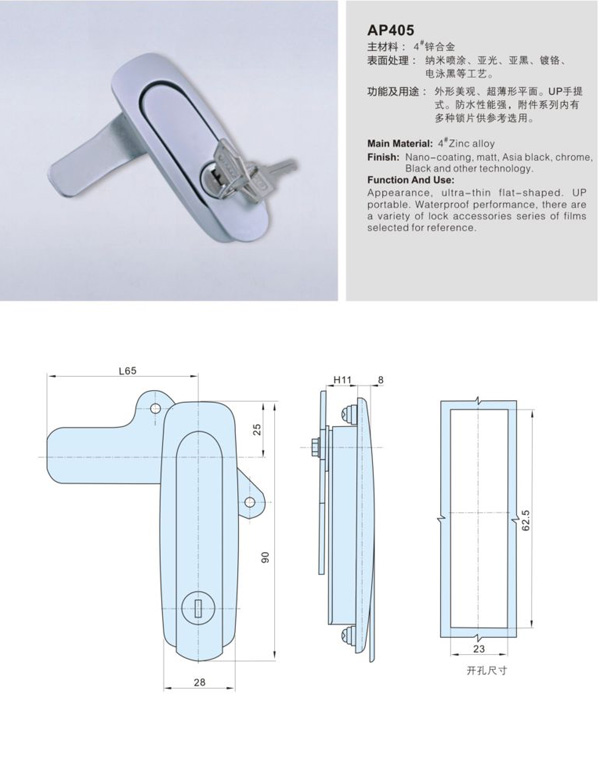 AP405

主材料： $4^{\#}$锌合金

表面处理： 纳米喷涂、亚光、亚黑、镀铬、电泳黑等工艺。

功能及用途： 外形美观、超薄形平面。UP手提式。防水性能强，附件系列内有多种锁片供参考选用。

Main Material: $4^{\#}$Zinc alloy

Finish: Nano-coating, matt, Asia black, chrome, Black and other technology.

Function And Use:

Appearance, ultra-thin flat-shaped. UP portable. Waterproof performance, there are a variety of lock accessories series of films selected for reference.

L65

25

90

28

H11

8

62.5

23

开孔尺寸