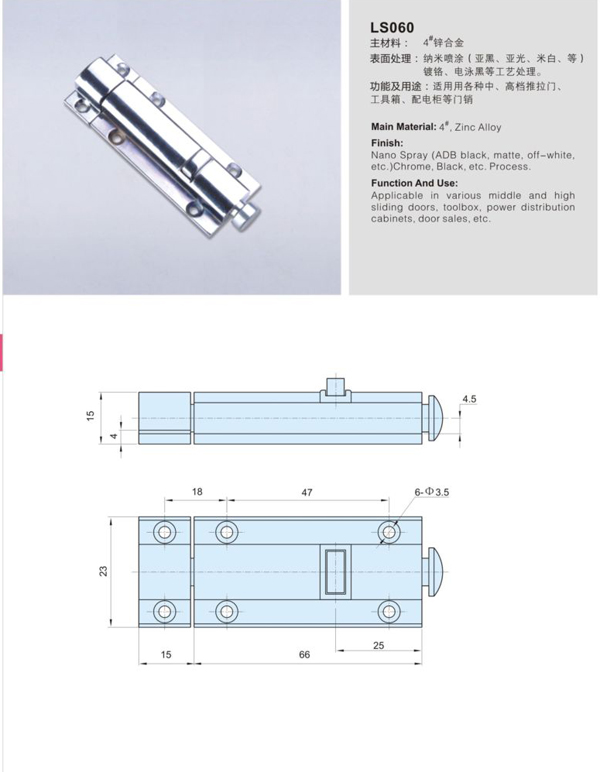 LS060

主材料： $4^{\#}$锌合金

表面处理：纳米喷涂（亚黑、亚光、米白、等）镀铬、电泳黑等工艺处理。

功能及用途：适用用各种中、高档推拉门、工具箱、配电柜等门销

Main Material: $4^{\#}$, Zinc Alloy

Finish:
Nano Spray (ADB black, matte, off-white, etc.)Chrome, Black, etc. Process.

Function And Use:
Applicable in various middle and high sliding doors, toolbox, power distribution cabinets, door sales, etc.

15
4
4.5

18
47
6-Φ3.5
23
15
66
25