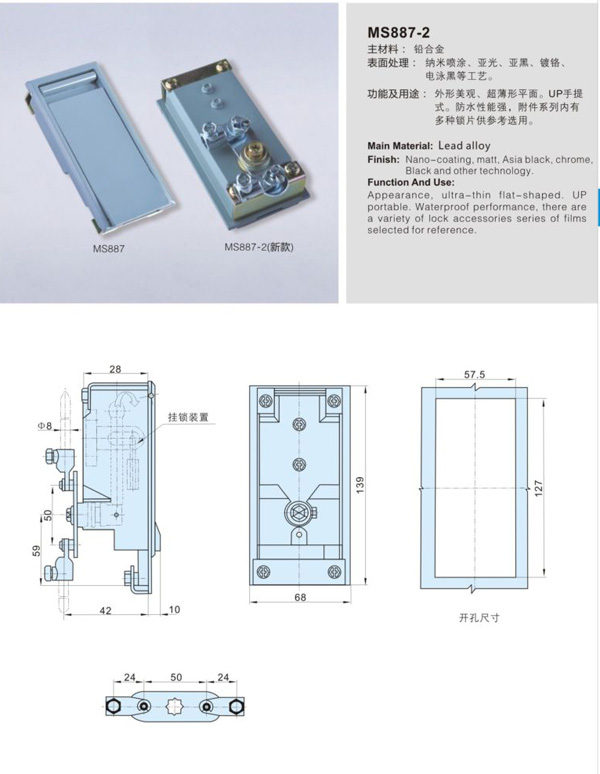 MS887

MS887-2(新款)

MS887-2

主材料： 铅合金

表面处理： 纳米喷涂、亚光、亚黑、镀铬、电泳黑等工艺。

功能及用途： 外形美观、超薄形平面。UP手提式。防水性能强，附件系列内有多种锁片供参考选用。

Main Material: Lead alloy

Finish: Nano-coating, matt, Asia black, chrome, Black and other technology.

Function And Use:

Appearance, ultra-thin flat-shaped. UP portable. Waterproof performance, there are a variety of lock accessories series of films selected for reference.

28

Φ8

挂锁装置

50

59

42

10

139

68

57.5

127

开孔尺寸

24

50

24